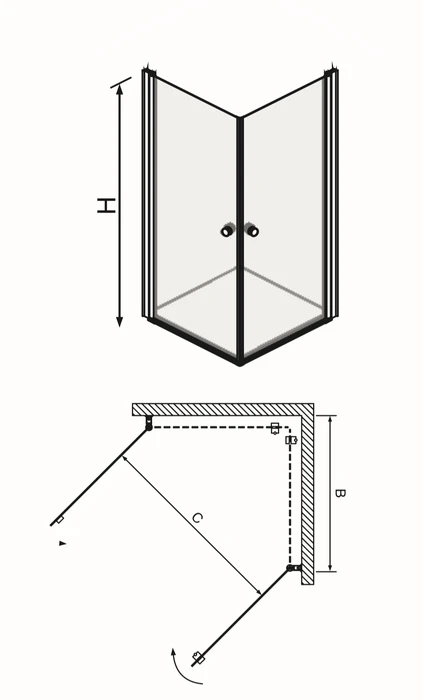 H

C

B